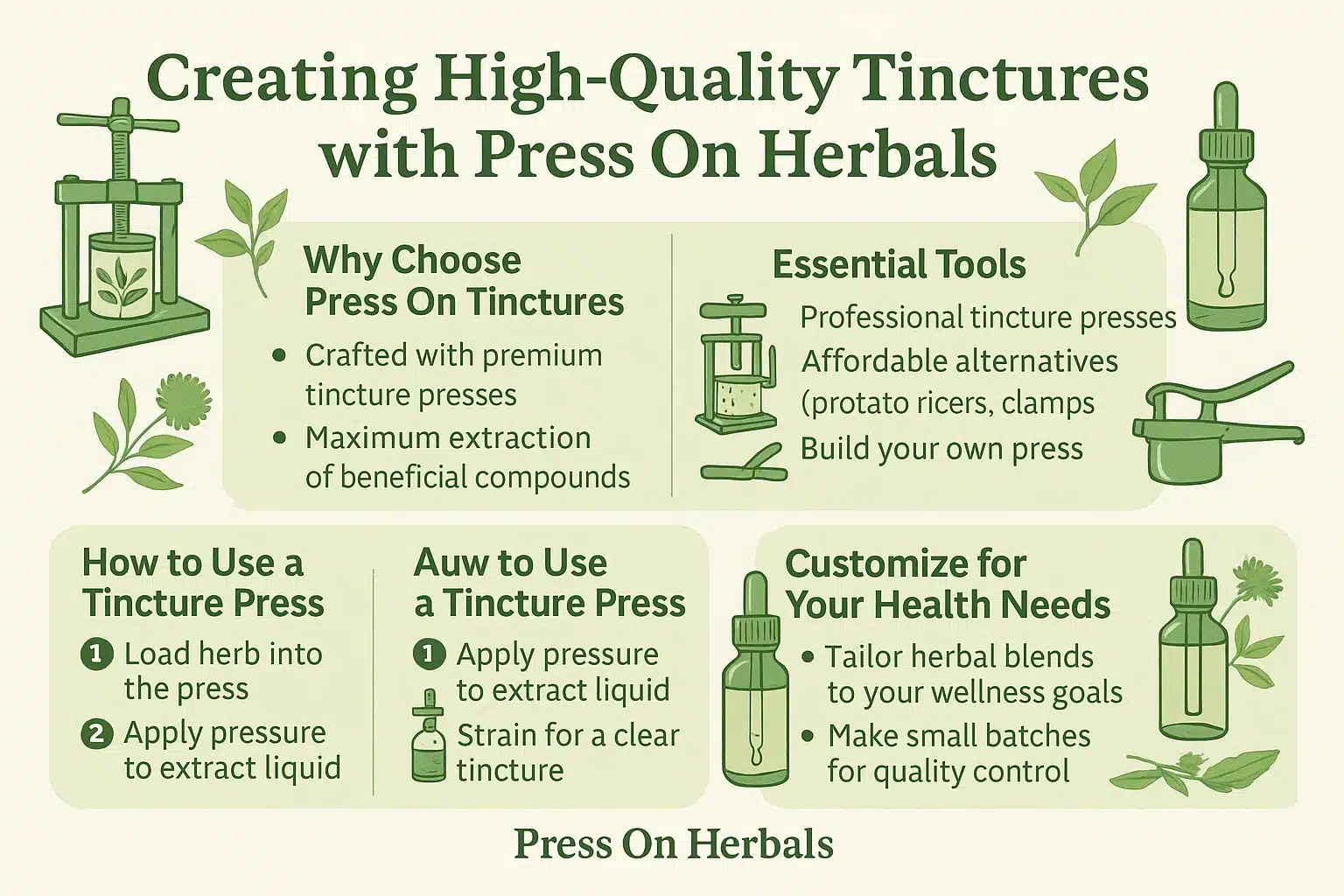 Creating High-Quality Tinctures with Press On Herbals

Why Choose Press On Tinctures

• Crafted with premium tincture presses
• Maximum extraction of beneficial compounds

Essential Tools

Professional tincture presses
Affordable alternatives (protato ricers, clamps
Build your own press

How to Use a Tincture Press

1 Load herb into the press
2 Apply pressure to extract liquid

Auw to Use a Tincture Press

1 Apply pressure to extract liquid
Strain for a clear tincture

Customize for Your Health Needs

• Tailor herbal blends to your wellness goals
• Make small batches for quality control

Press On Herbals